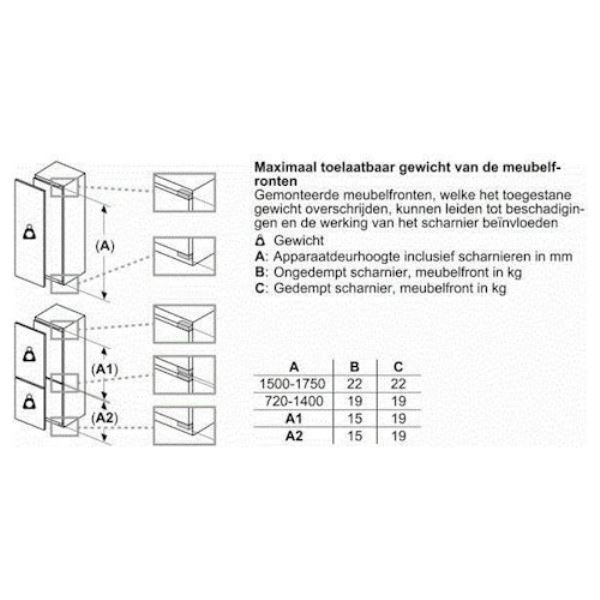 (A)

(A1)

(A2)

Maximaal toelaatbaar gewicht van de meubelfronten
Gemonteerde meubelfronten, welke het toegestane gewicht overschrijden, kunnen leiden tot beschadigingen en de werking van het scharnier beïnvloeden
Gewicht
A: Apparaatdeurhoogte inclusief scharnieren in mm
B: Ongedempt scharnier, meubelfront in kg
C: Gedempt scharnier, meubelfront in kg

| A | B | C |
|---|---|---|
| 1500-1750 | 22 | 22 |
| 720-1400 | 19 | 19 |
| A1 | 15 | 19 |
| A2 | 15 | 19 |